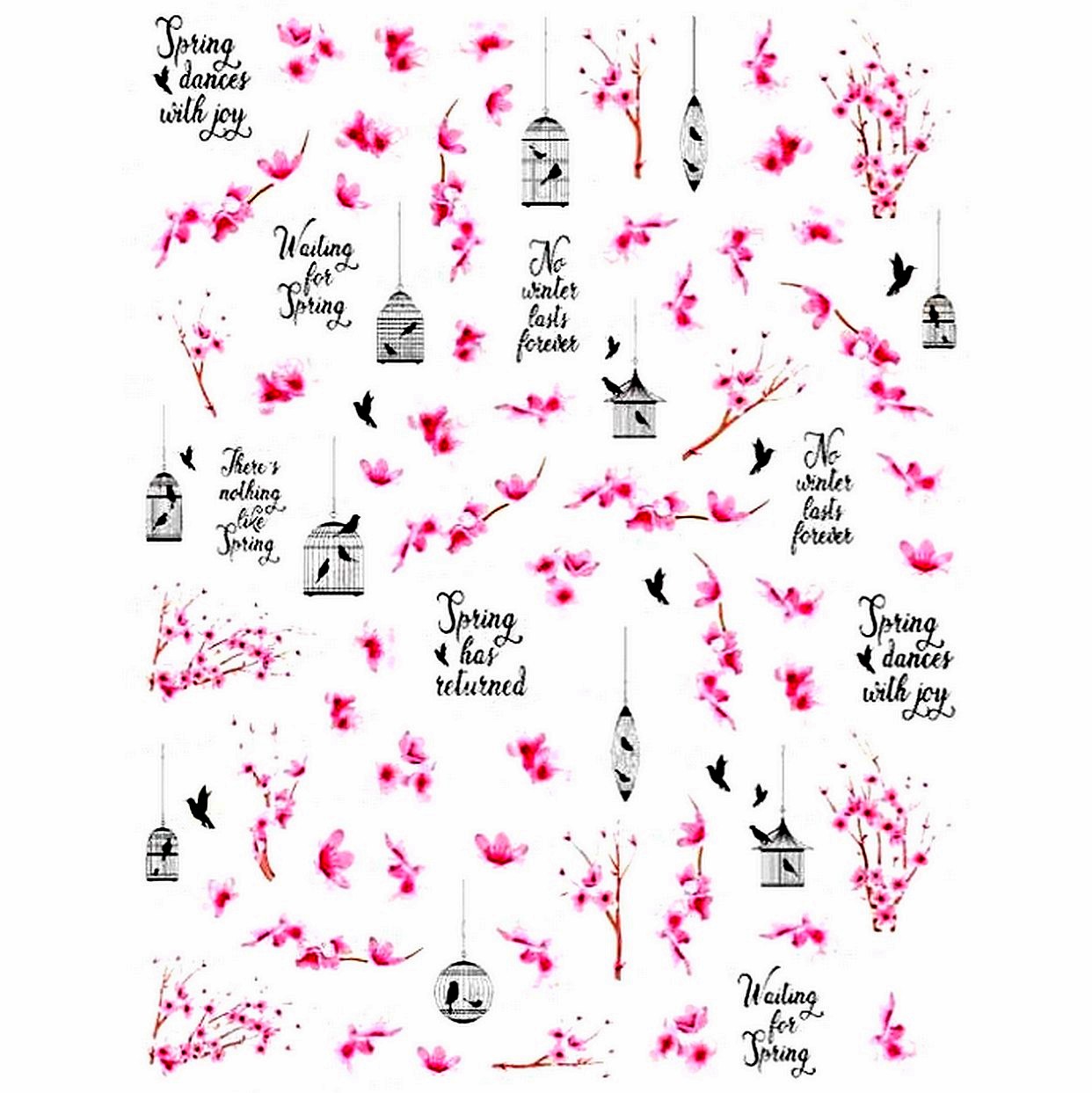 Spring dances with joy

Waiting for Spring

No winter lasts forever

There's nothing like Spring

No winter lasts forever

Spring has returned

Spring dances with joy

Waiting for Spring