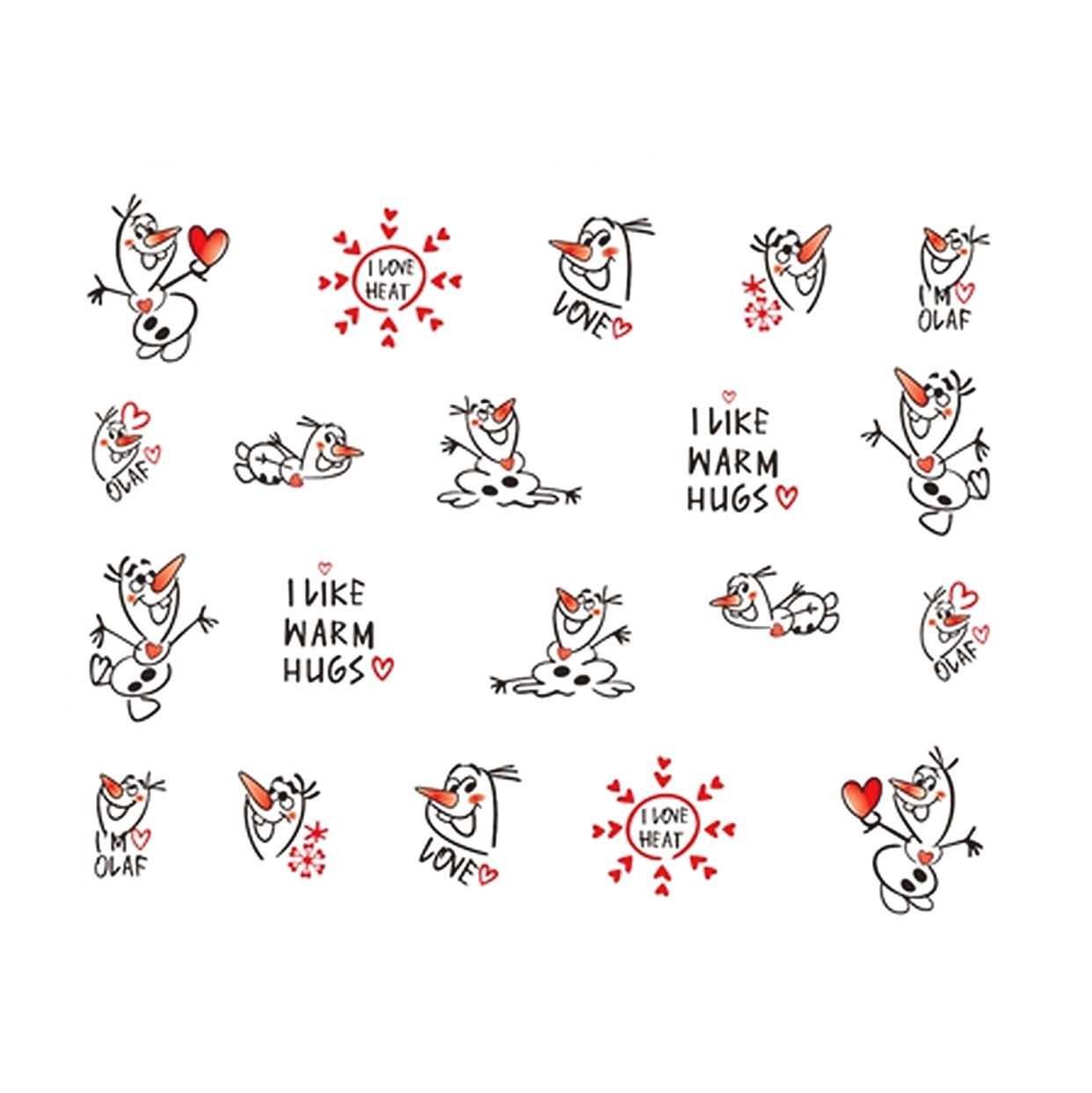 I LOVE HEAT

LOVE

I'M OLAF

OLAF

I LIKE WARM HUGS

I LIKE WARM HUGS

OLAF

I'M OLAF

LOVE

I LOVE HEAT