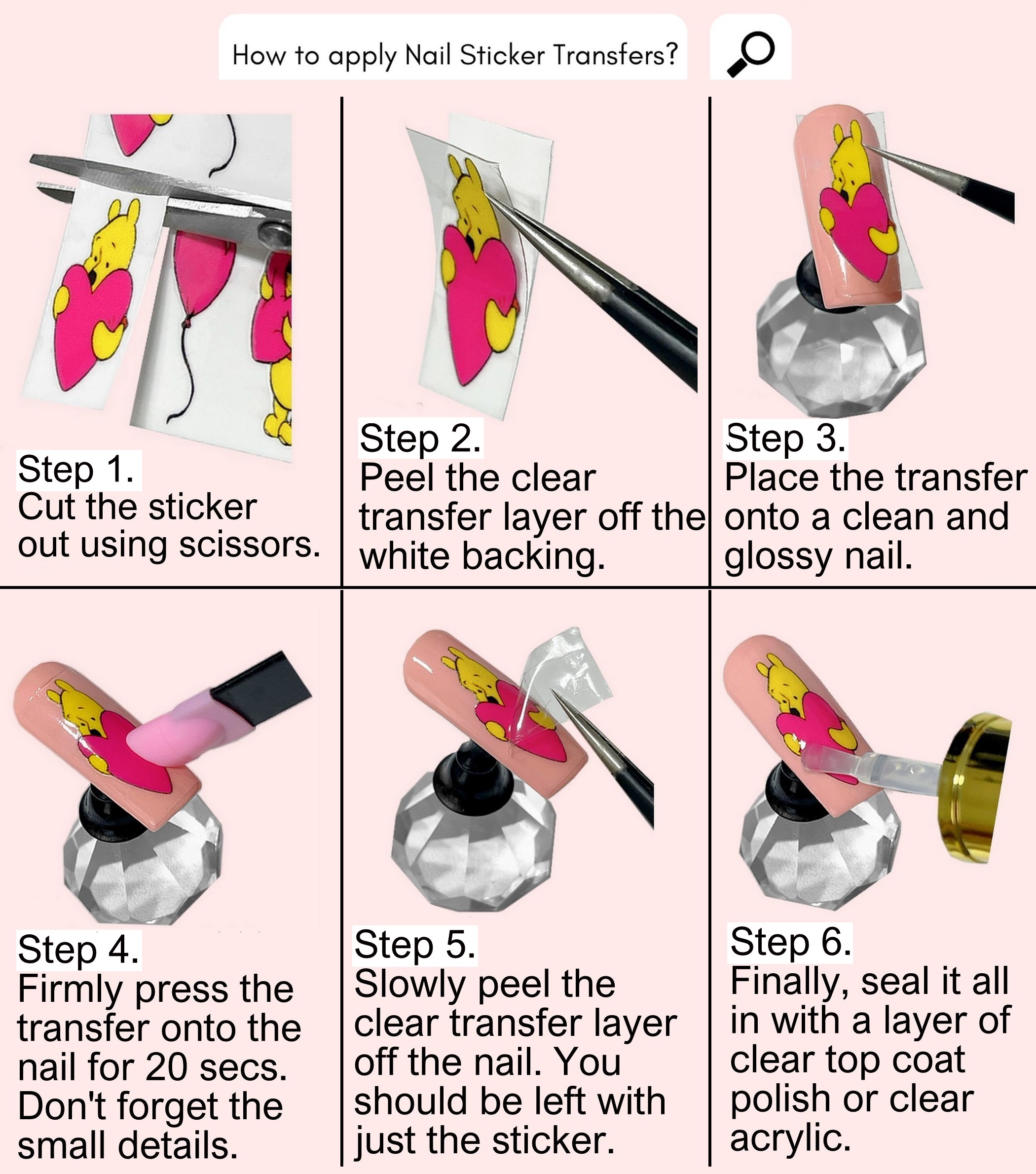 How to apply Nail Sticker Transfers?

Step 1.
Cut the sticker out using scissors.

Step 2.
Peel the clear transfer layer off the white backing.

Step 3.
Place the transfer onto a clean and glossy nail.

Step 4.
Firmly press the transfer onto the nail for 20 secs. Don't forget the small details.

Step 5.
Slowly peel the clear transfer layer off the nail. You should be left with just the sticker.

Step 6.
Finally, seal it all in with a layer of clear top coat polish or clear acrylic.