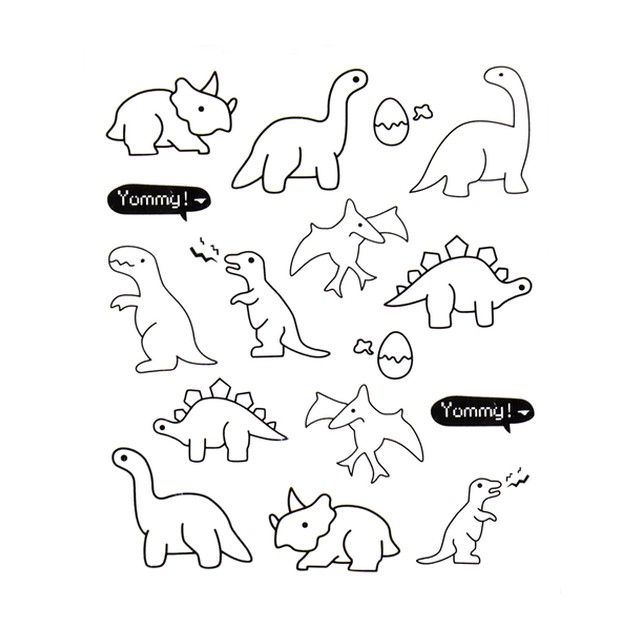 Yommy!

Yommy!